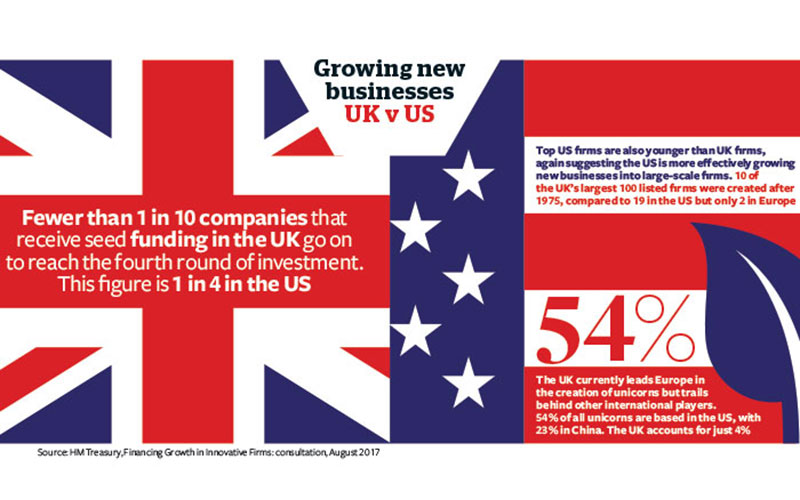 Growing new businesses
UK v US

Fewer than 1 in 10 companies that receive seed funding in the UK go on to reach the fourth round of investment. This figure is 1 in 4 in the US

Top US firms are also younger than UK firms, again suggesting the US is more effectively growing new businesses into large-scale firms. 10 of the UK's largest 100 listed firms were created after 1975, compared to 19 in the US but only 2 in Europe

54%

The UK currently leads Europe in the creation of unicorns but trails behind other international players. 54% of all unicorns are based in the US, with 23% in China. The UK accounts for just 4%

Source: HM Treasury, Financing Growth in Innovative Firms: consultation, August 2017