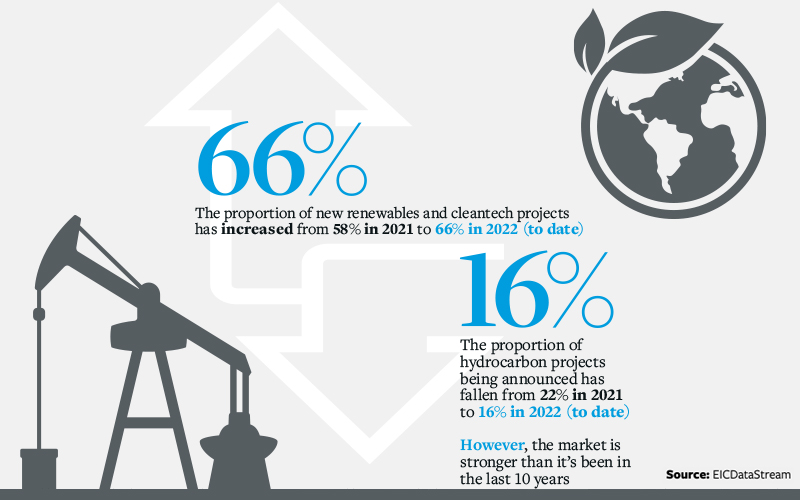 66%

The proportion of new renewables and cleantech projects has increased from 58% in 2021 to 66% in 2022 (to date)

16%

The proportion of hydrocarbon projects being announced has fallen from 22% in 2021 to 16% in 2022 (to date)

However, the market is stronger than it's been in the last 10 years

Source: EICDataStream