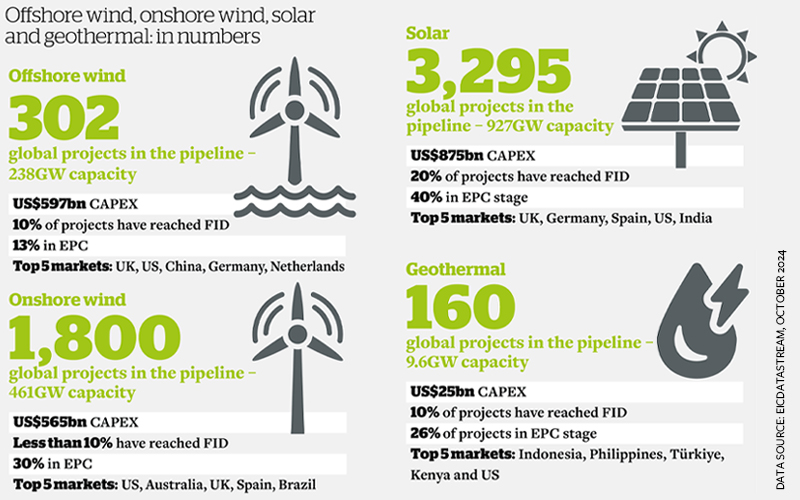 Offshore wind, onshore wind, solar and geothermal: in numbers

Offshore wind

302

global projects in the pipeline – 238GW capacity

US$597bn CAPEX

10% of projects have reached FID

13% in EPC

Top 5 markets: UK, US, China, Germany, Netherlands

Onshore wind

1,800

global projects in the pipeline – 461GW capacity

US$565bn CAPEX

Less than 10% have reached FID

30% in EPC

Top 5 markets: US, Australia, UK, Spain, Brazil

Solar

3,295

global projects in the pipeline – 927GW capacity

US$875bn CAPEX

20% of projects have reached FID

40% in EPC stage

Top 5 markets: UK, Germany, Spain, US, India

Geothermal

160

global projects in the pipeline – 9.6GW capacity

US$25bn CAPEX

10% of projects have reached FID

26% of projects in EPC stage

Top 5 markets: Indonesia, Philippines, Türkiye, Kenya and US

DATA SOURCE: EICDATASTREAM, OCTOBER 2024