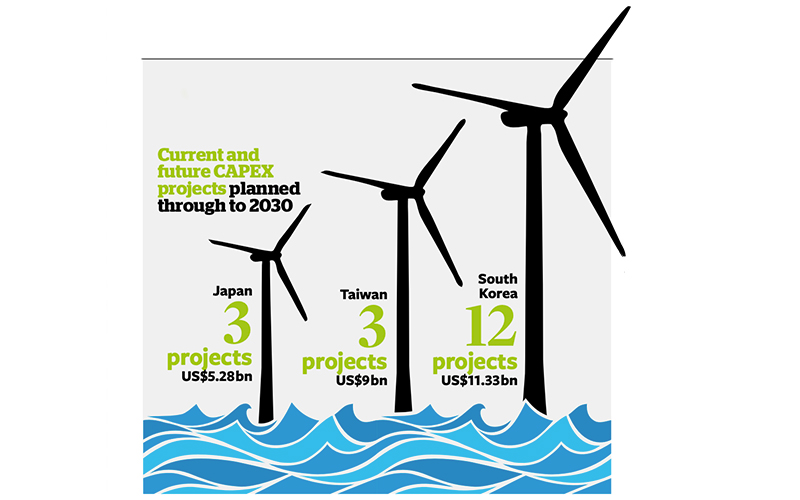 Current and future CAPEX projects planned through to 2030

Japan
3
projects
US$5.28bn

Taiwan
3
projects
US$9bn

South Korea
12
projects
US$11.33bn