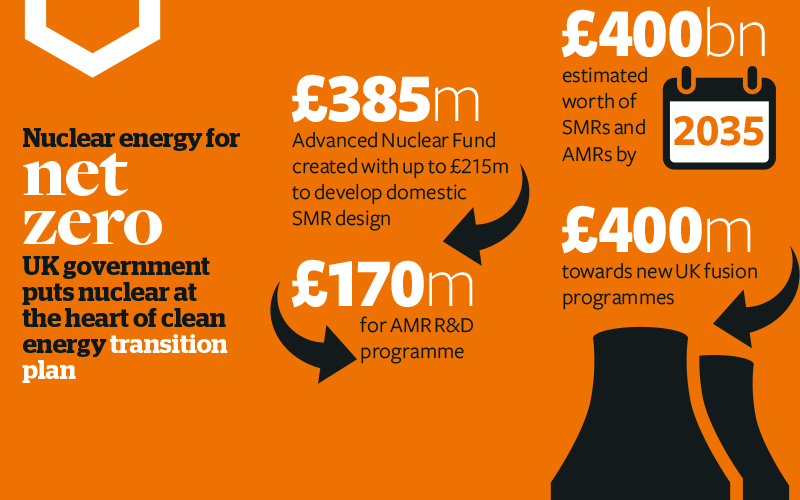 Nuclear energy for
net zero
UK government puts nuclear at the heart of clean energy transition plan

£385m
Advanced Nuclear Fund created with up to £215m to develop domestic SMR design

£170m
for AMR R&D programme

£400bn
estimated worth of SMRs and AMRs by
2035

£400m
towards new UK fusion programmes