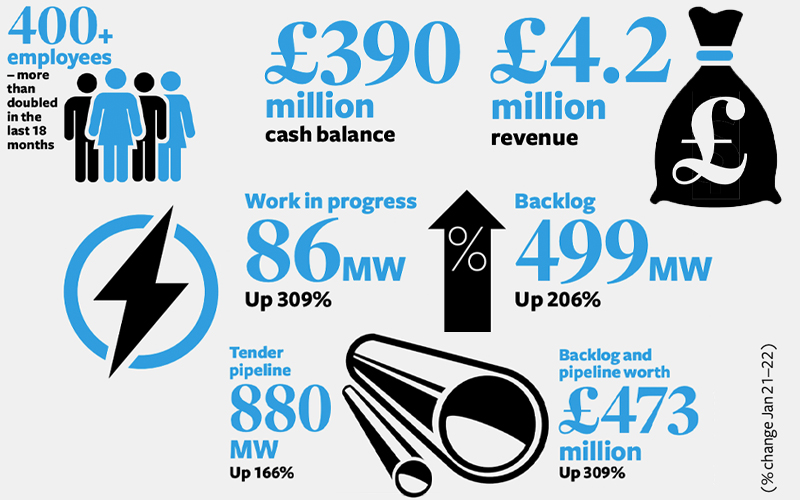 400+ employees – more than doubled in the last 18 months

£390 million cash balance

£4.2 million revenue

£

Work in progress
86MW
Up 309%

%

Backlog
499MW
Up 206%

Tender pipeline
880 MW
Up 166%

Backlog and pipeline worth
£473 million
Up 309%

(% change Jan 21–22)